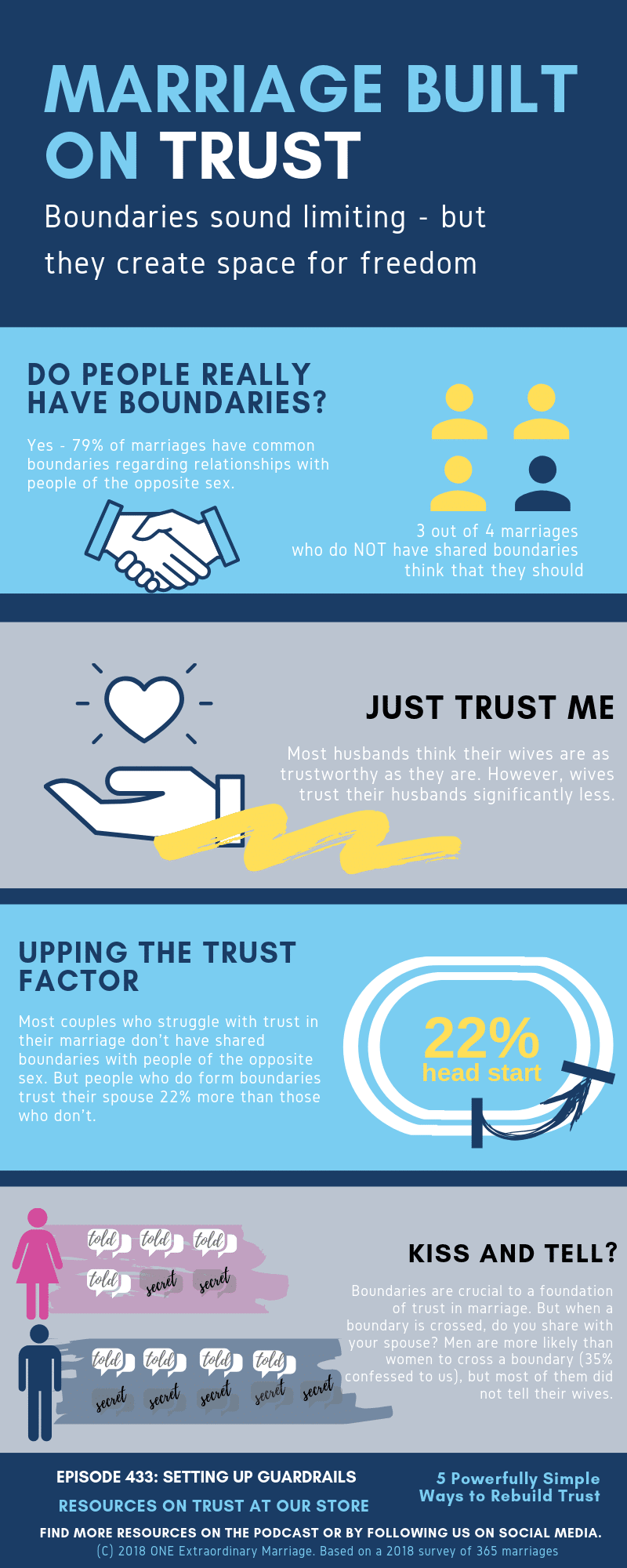 MARRIAGE BUILT ON TRUST

Boundaries sound limiting - but they create space for freedom

DO PEOPLE REALLY HAVE BOUNDARIES?

Yes - 79% of marriages have common boundaries regarding relationships with people of the opposite sex.

3 out of 4 marriages who do NOT have shared boundaries think that they should

JUST TRUST ME

Most husbands think their wives are as trustworthy as they are. However, wives trust their husbands significantly less.

UPPING THE TRUST FACTOR

Most couples who struggle with trust in their marriage don't have shared boundaries with people of the opposite sex. But people who do form boundaries trust their spouse 22% more than those who don't.

22%
head start

told told told
told secret secret

told told told told
secret secret secret secret secret

KISS AND TELL?

Boundaries are crucial to a foundation of trust in marriage. But when a boundary is crossed, do you share with your spouse? Men are more likely than women to cross a boundary (35% confessed to us), but most of them did not tell their wives.

EPISODE 433: SETTING UP GUARDRAILS

RESOURCES ON TRUST AT OUR STORE

5 Powerfully Simple Ways to Rebuild Trust

FIND MORE RESOURCES ON THE PODCAST OR BY FOLLOWING US ON SOCIAL MEDIA.

(C) 2018 ONE Extraordinary Marriage. Based on a 2018 survey of 365 marriages