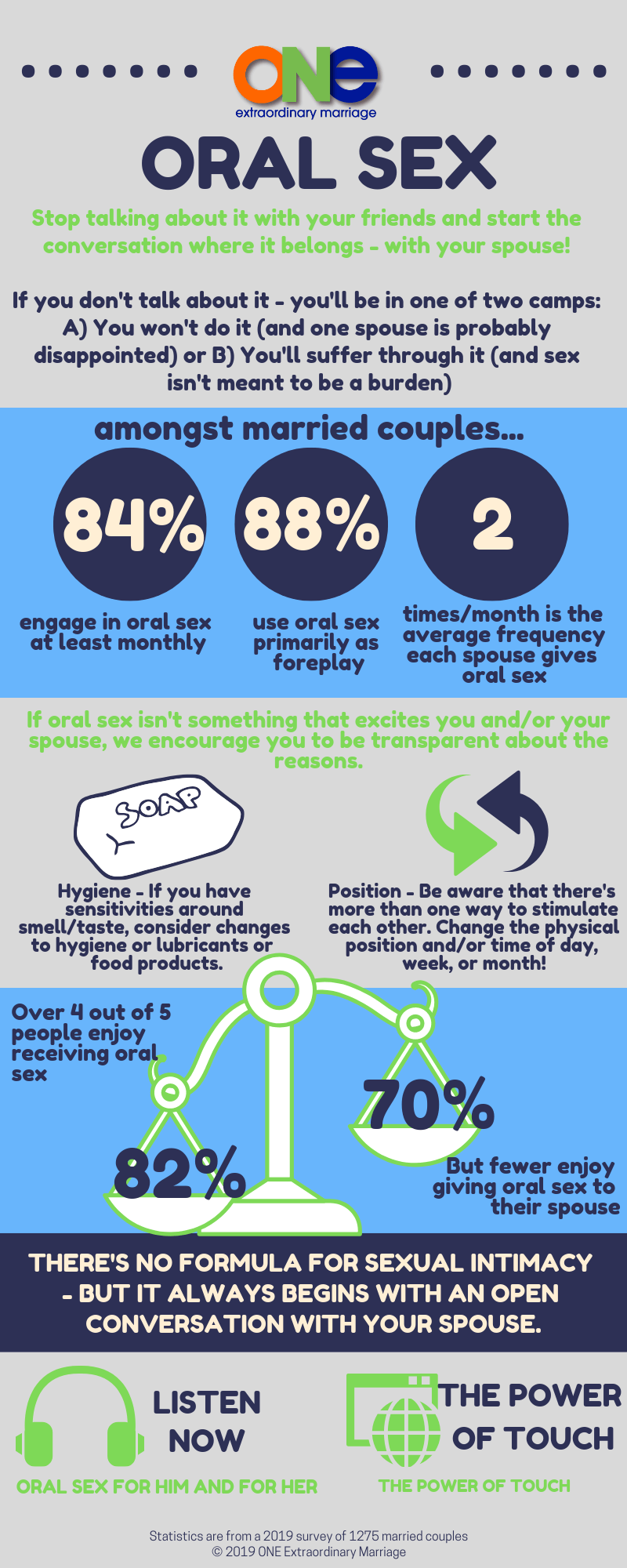 ONE
extraordinary marriage

ORAL SEX

Stop talking about it with your friends and start the conversation where it belongs - with your spouse!

If you don't talk about it - you'll be in one of two camps: A) You won't do it (and one spouse is probably disappointed) or B) You'll suffer through it (and sex isn't meant to be a burden)

amongst married couples...

84%
engage in oral sex at least monthly

88%
use oral sex primarily as foreplay

2
times/month is the average frequency each spouse gives oral sex

If oral sex isn't something that excites you and/or your spouse, we encourage you to be transparent about the reasons.

SOAP

Hygiene - If you have sensitivities around smell/taste, consider changes to hygiene or lubricants or food products.

Position - Be aware that there's more than one way to stimulate each other. Change the physical position and/or time of day, week, or month!

Over 4 out of 5 people enjoy receiving oral sex

82%

70%

But fewer enjoy giving oral sex to their spouse

THERE'S NO FORMULA FOR SEXUAL INTIMACY - BUT IT ALWAYS BEGINS WITH AN OPEN CONVERSATION WITH YOUR SPOUSE.

LISTEN NOW

ORAL SEX FOR HIM AND FOR HER

THE POWER OF TOUCH

THE POWER OF TOUCH

Statistics are from a 2019 survey of 1275 married couples
© 2019 ONE Extraordinary Marriage